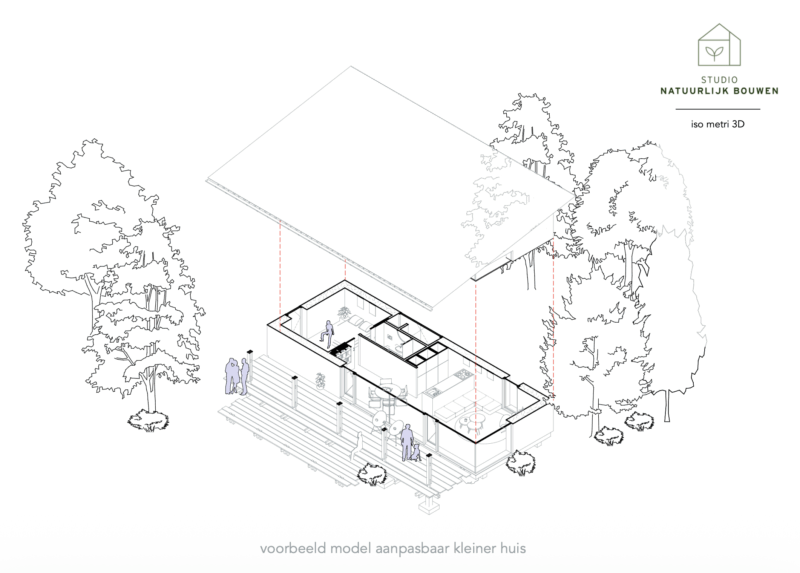 STUDIO
NATUURLIJK BOUWEN

iso metri 3D

voorbeeld model aanpasbaar kleiner huis