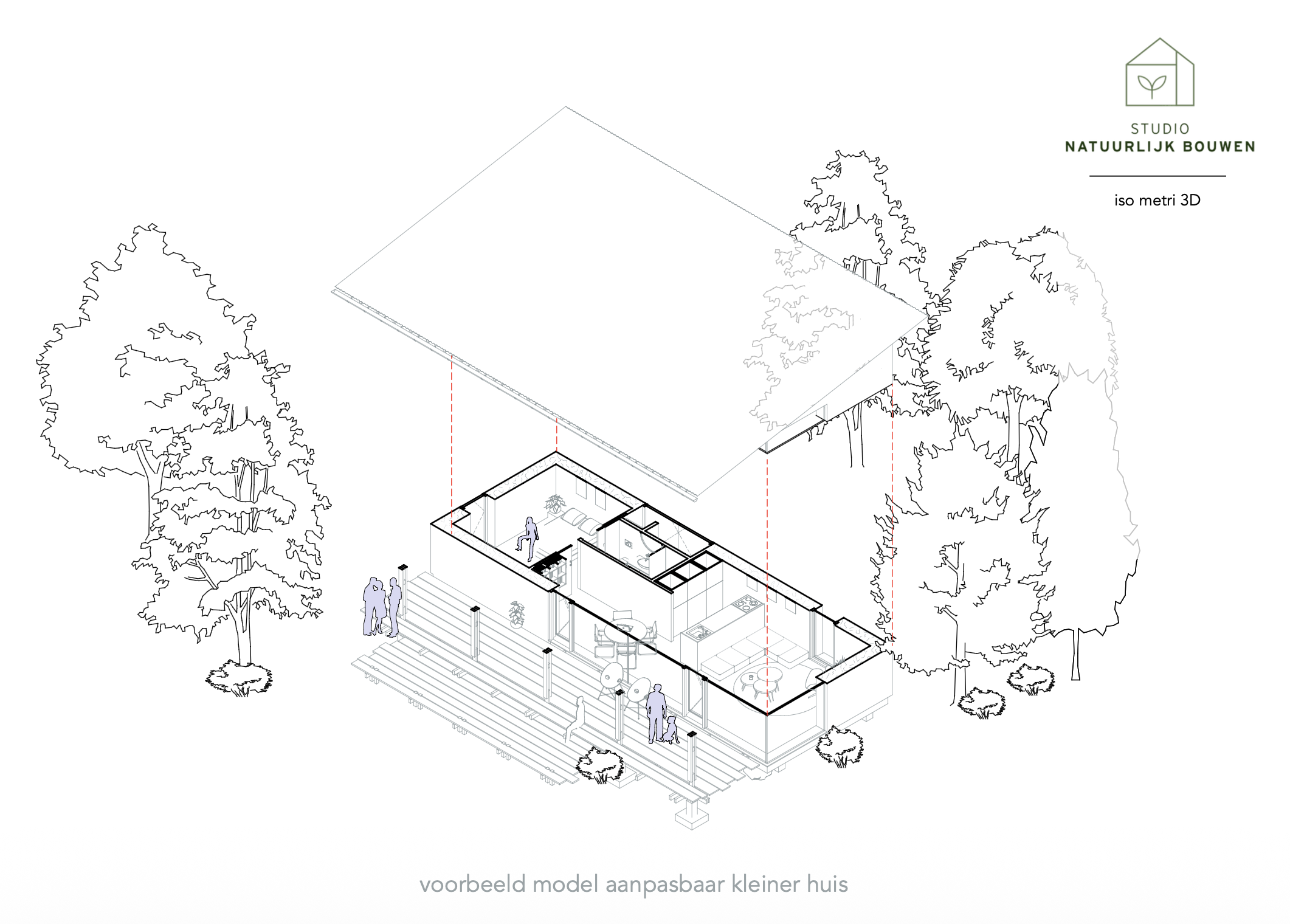 STUDIO
NATUURLIJK BOUWEN

iso metri 3D

voorbeeld model aanpasbaar kleiner huis